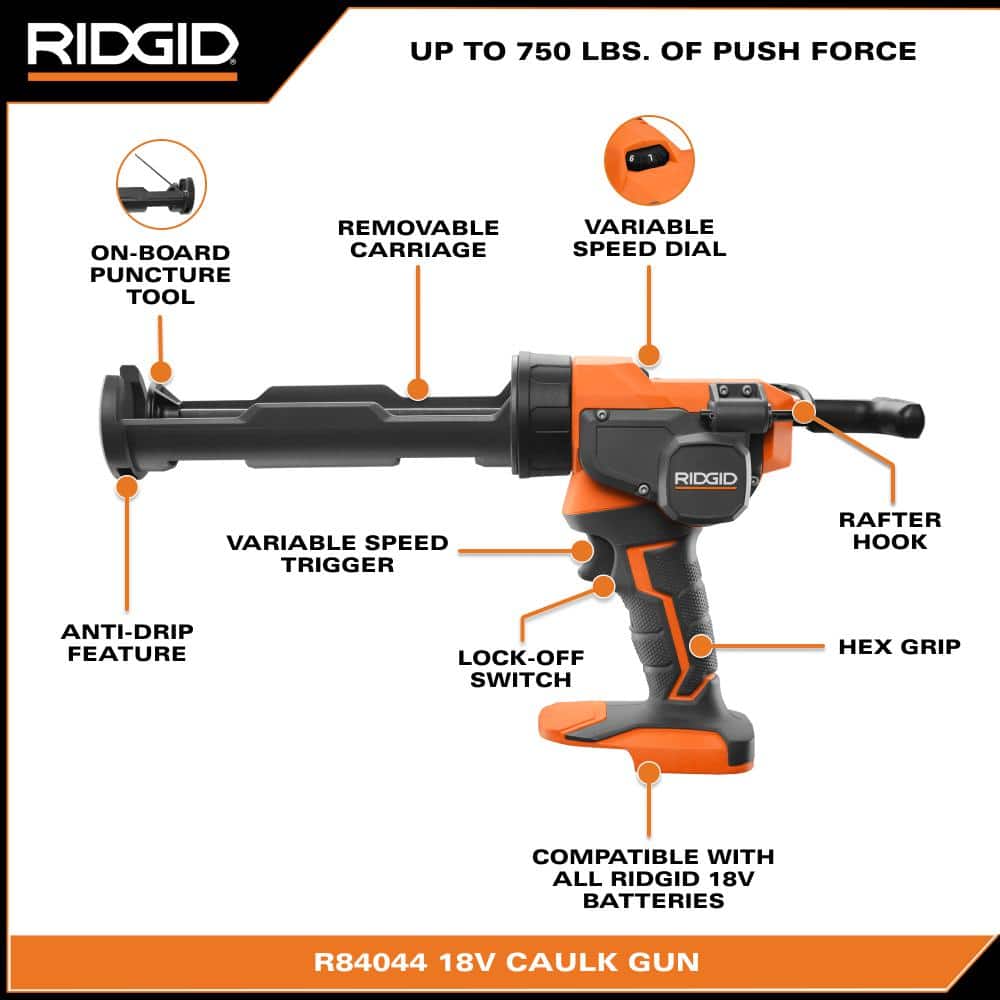 RIDGID

UP TO 750 LBS. OF PUSH FORCE

ON-BOARD PUNCTURE TOOL

REMOVABLE CARRIAGE

VARIABLE SPEED DIAL

RIDGID

RAFTER HOOK

VARIABLE SPEED TRIGGER

ANTI-DRIP FEATURE

LOCK-OFF SWITCH

HEX GRIP

COMPATIBLE WITH ALL RIDGID 18V BATTERIES

R84044 18V CAULK GUN